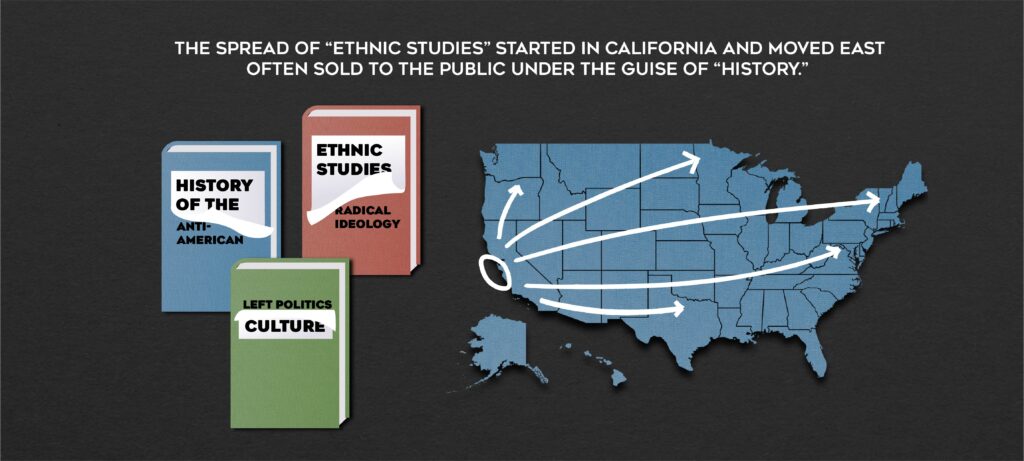 THE SPREAD OF “ETHNIC STUDIES” STARTED IN CALIFORNIA AND MOVED EAST OFTEN SOLD TO THE PUBLIC UNDER THE GUISE OF “HISTORY.”

HISTORY OF THE
ANTI-AMERICAN

ETHNIC STUDIES
RADICAL IDEOLOGY

LEFT POLITICS
CULTURE